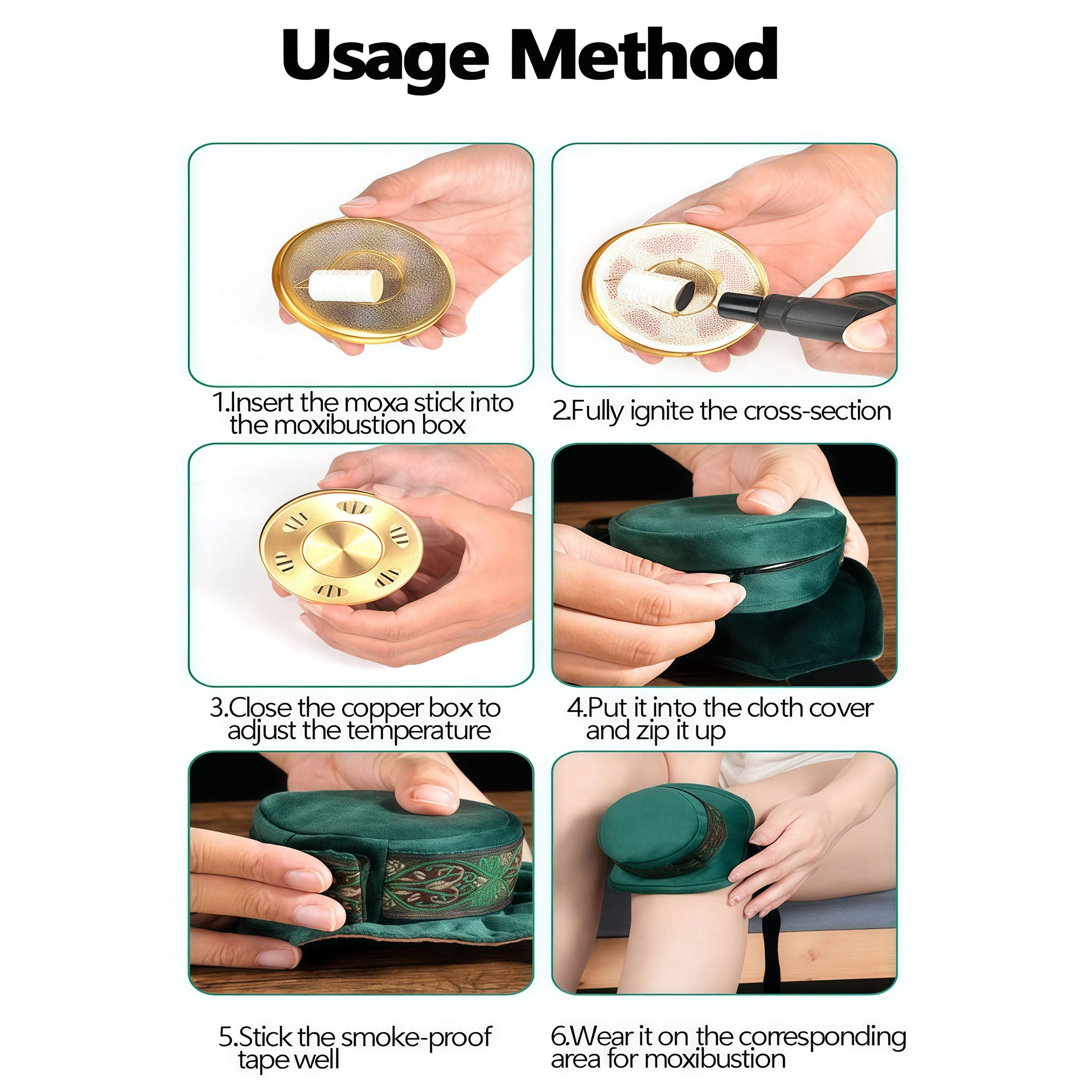 Usage Method

1.Insert the moxa stick into the moxibustion box

2.Fully ignite the cross-section

3.Close the copper box to adjust the temperature

4.Put it into the cloth cover and zip it up

5.Stick the smoke-proof tape well

6.Wear it on the corresponding area for moxibustion