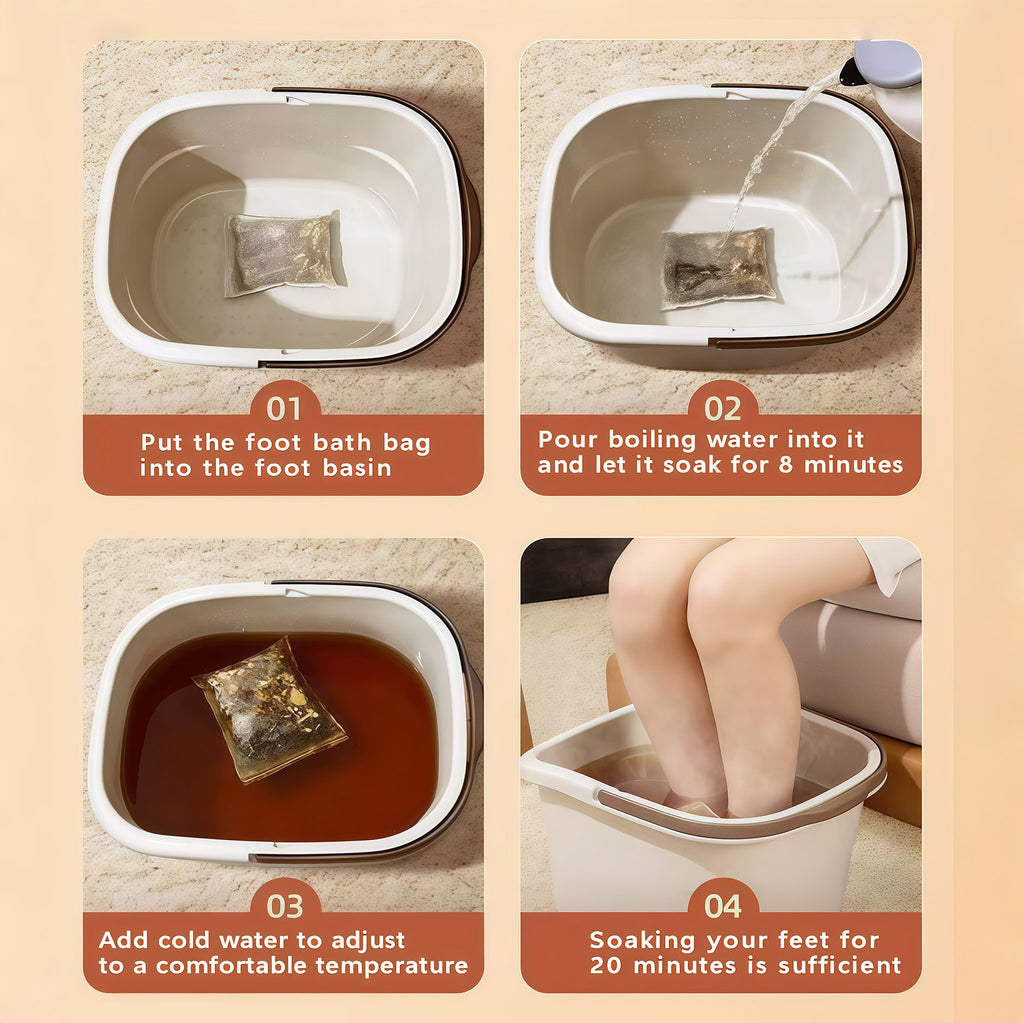 01
Put the foot bath bag into the foot basin

02
Pour boiling water into it and let it soak for 8 minutes

03
Add cold water to adjust to a comfortable temperature

04
Soaking your feet for 20 minutes is sufficient